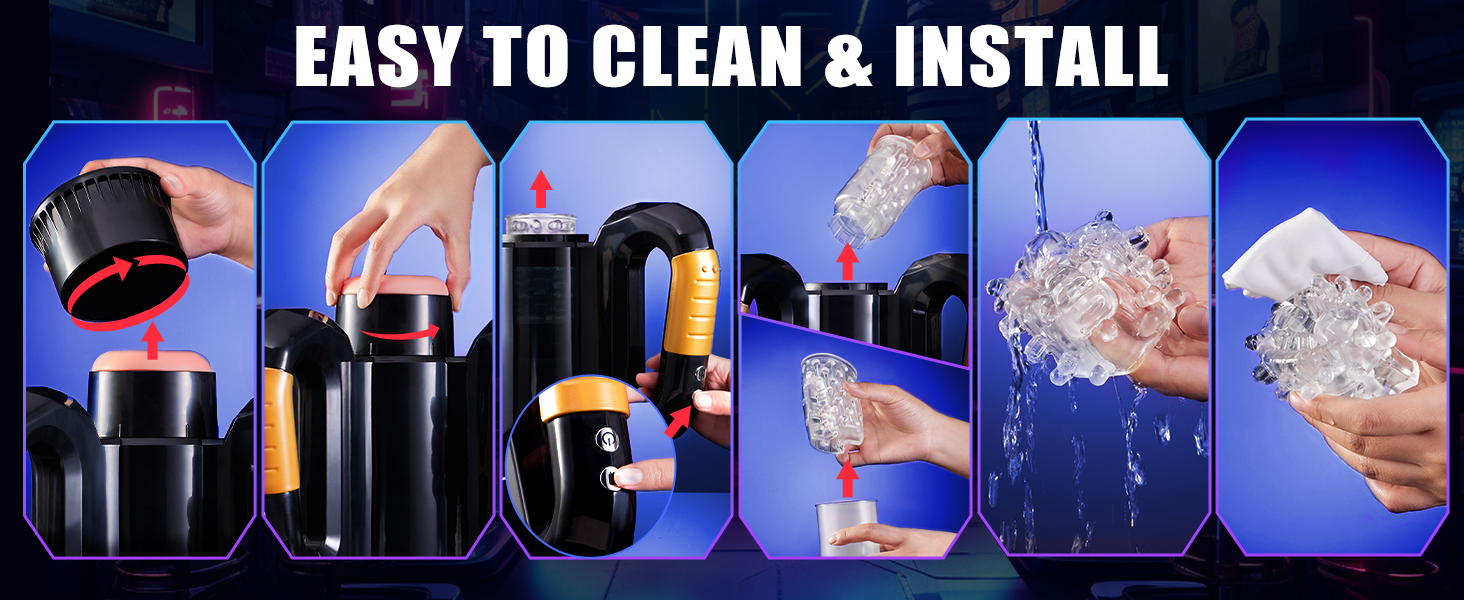 EASY TO CLEAN & INSTALL